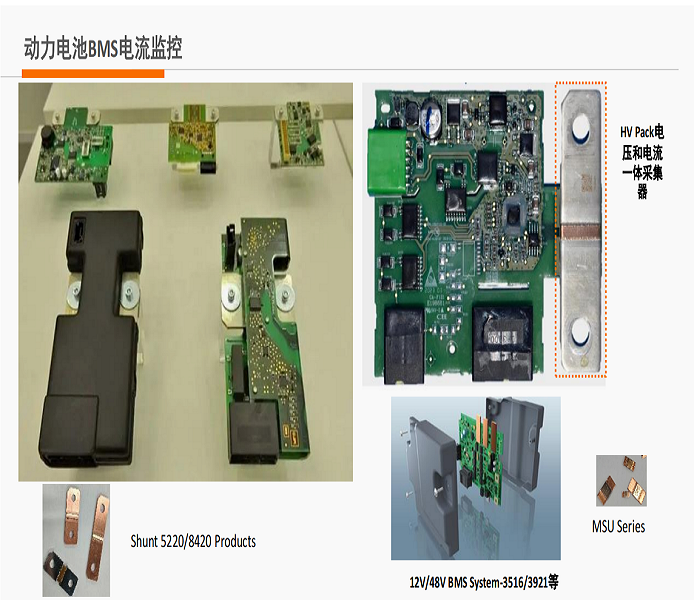 动力电池BMS电流监控

HV Pack电压和电流一体采集器

Shunt 5220/8420 Products

12V/48V BMS System-3516/3921等

MSU Series